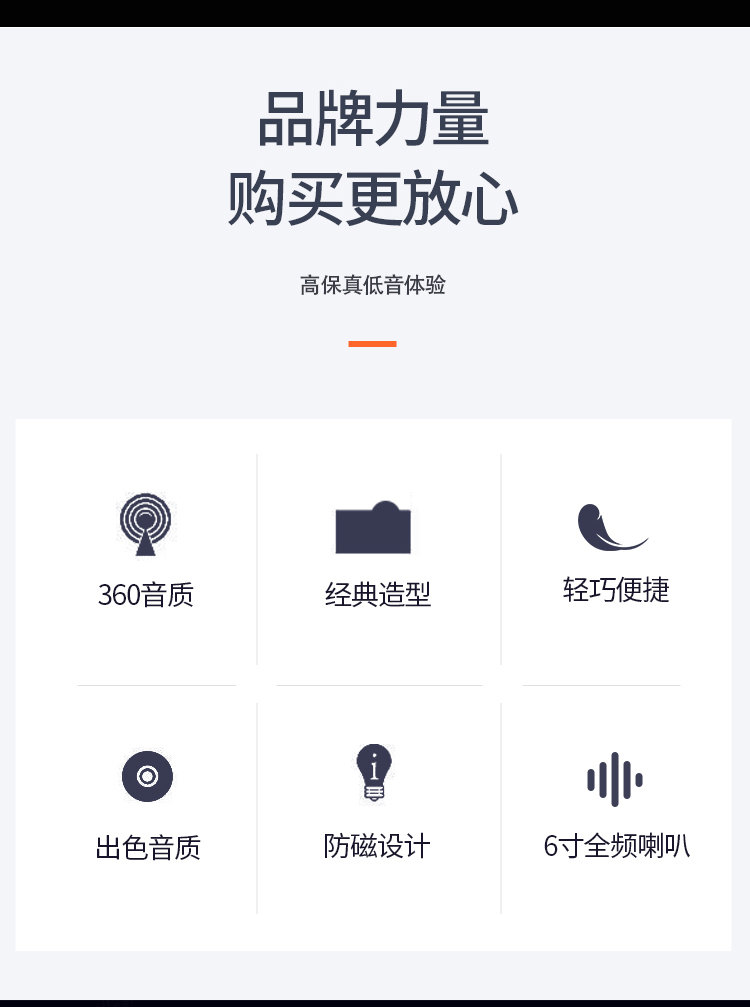 品牌力量
购买更放心

高保真低音体验

360音质

经典造型

轻巧便捷

出色音质

防磁设计

6寸全频喇叭